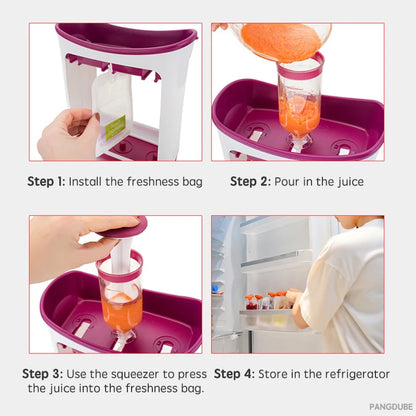 Step 1: Install the freshness bag

Step 2: Pour in the juice

Step 3: Use the squeezer to press the juice into the freshness bag.

Step 4: Store in the refrigerator

PANGDUBE